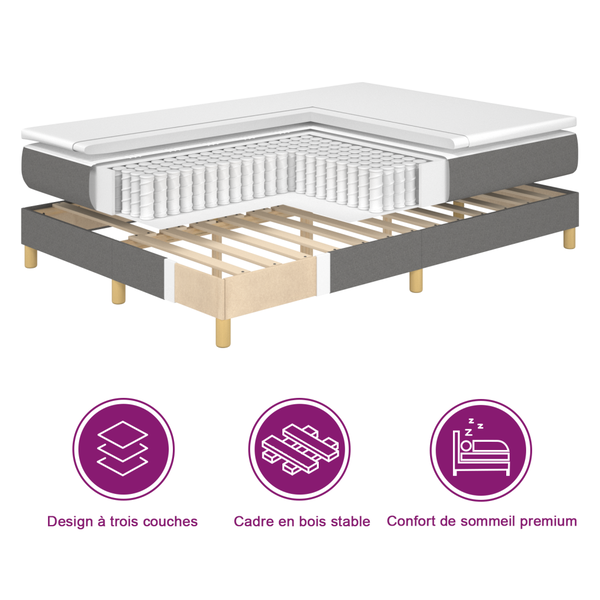 Design à trois couches

Cadre en bois stable

Confort de sommeil premium