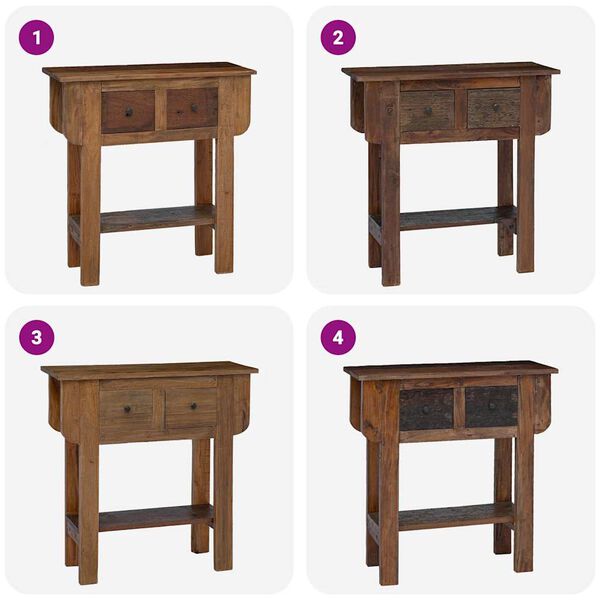 1

2

3

4